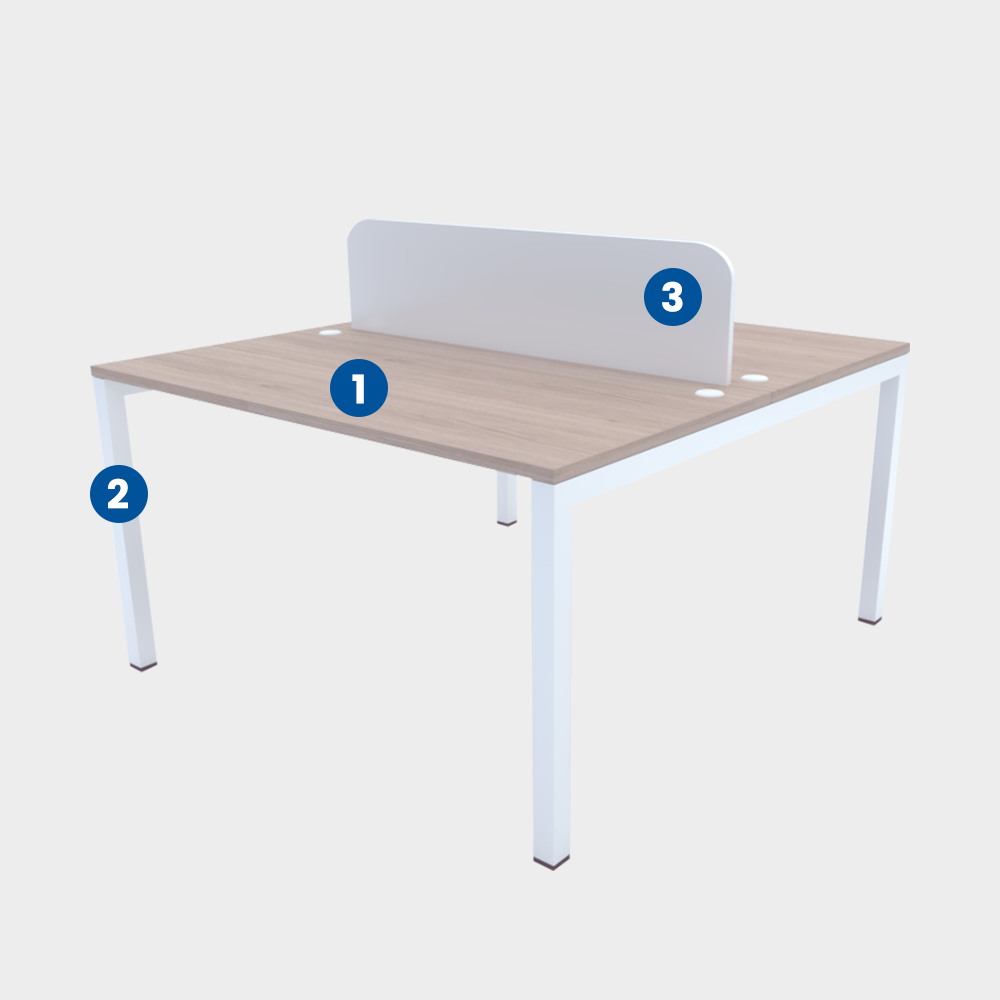 3
1
2